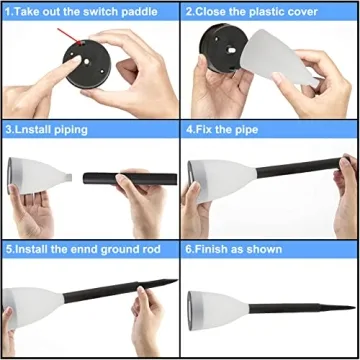 1.Take out the switch paddle

2.Close the plastic cover

3.Lnstall piping

4.Fix the pipe

5.Install the ennd ground rod

6.Finish as shown