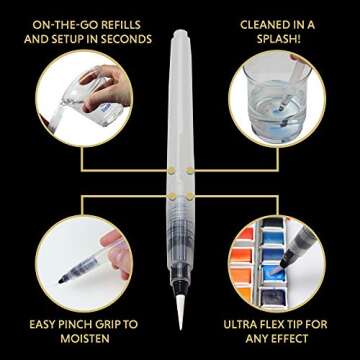 ON-THE-GO REFILLS AND SETUP IN SECONDS

CLEANED IN A SPLASH!

EASY PINCH GRIP TO MOISTEN

ULTRA FLEX TIP FOR ANY EFFECT