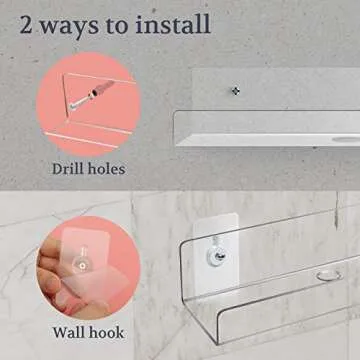 2 ways to install

Drill holes

Wall hook