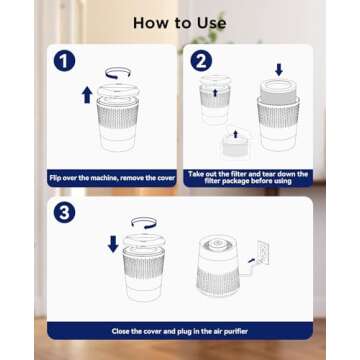 How to Use

1

Flip over the machine, remove the cover

2

Take out the filter and tear down the filter package before using

3

Close the cover and plug in the air purifier