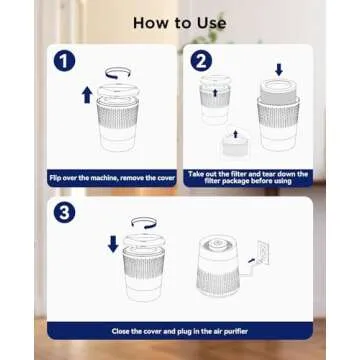 How to Use

1

Flip over the machine, remove the cover

2

Take out the filter and tear down the filter package before using

3

Close the cover and plug in the air purifier