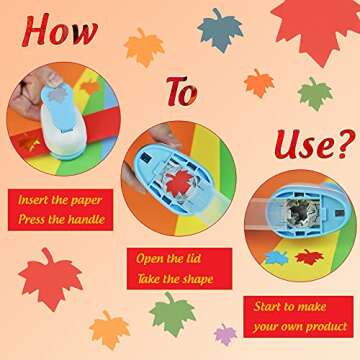 How

To

Use?

Insert the paper
Press the handle

Open the lid
Take the shape

Start to make
your own product