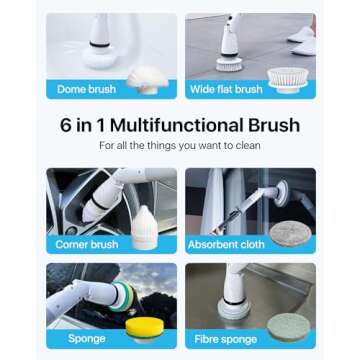 Dome brush

Wide flat brush

6 in 1 Multifunctional Brush

For all the things you want to clean

Corner brush

Absorbent cloth

Sponge

Fibre sponge