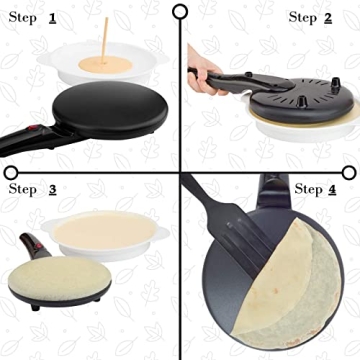 Step 1

Step 2

Step 3

Step 4