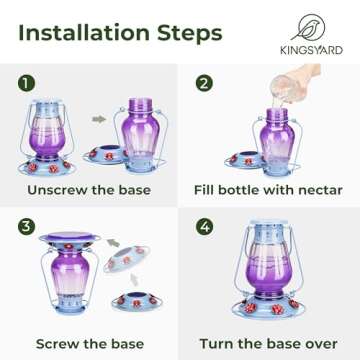 Installation Steps

KINGSYARD

1

Unscrew the base

2

Fill bottle with nectar

3

Screw the base

4

Turn the base over