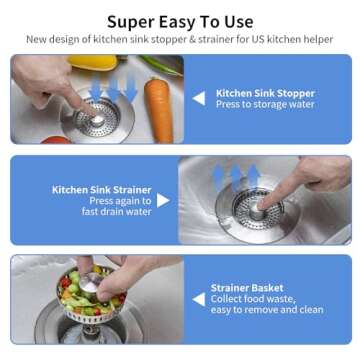 Super Easy To Use
New design of kitchen sink stopper & strainer for US kitchen helper

Kitchen Sink Stopper
Press to storage water

Kitchen Sink Strainer
Press again to fast drain water

Strainer Basket
Collect food waste, easy to remove and clean