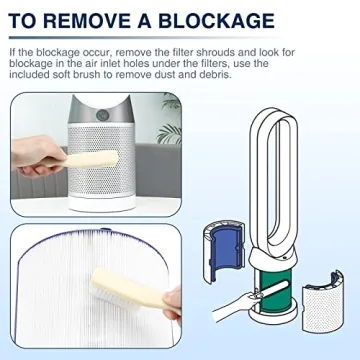 TO REMOVE A BLOCKAGE

If the blockage occur, remove the filter shrouds and look for blockage in the air inlet holes under the filters, use the included soft brush to remove dust and debris.