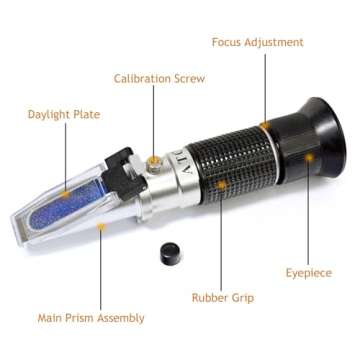 Focus Adjustment

Calibration Screw

Daylight Plate

ATC

Eyepiece

Rubber Grip

Main Prism Assembly