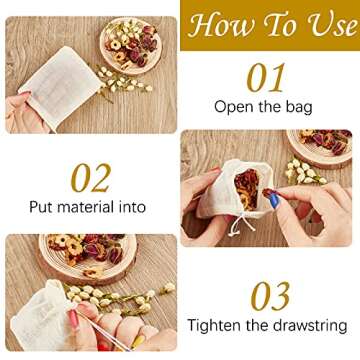 How To Use

01
Open the bag

02
Put material into

03
Tighten the drawstring