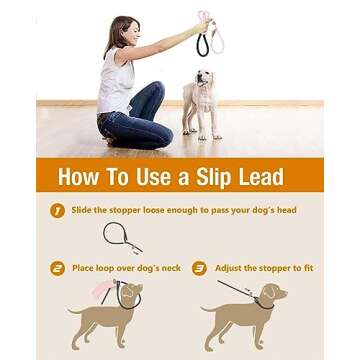 How To Use a Slip Lead

1 Slide the stopper loose enough to pass your dog's head

2 Place loop over dog's neck

3 Adjust the stopper to fit