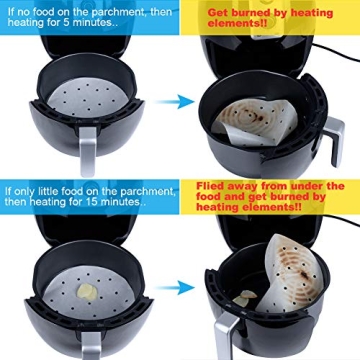 If no food on the parchment, then heating for 5 minutes..

Get burned by heating elements!!

If only little food on the parchment, then heating for 15 minutes..

Flied away from under the food and get burned by heating elements!!