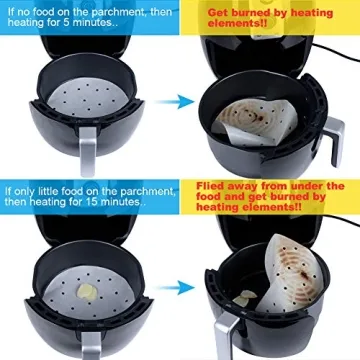 If no food on the parchment, then heating for 5 minutes..

Get burned by heating elements!!

If only little food on the parchment, then heating for 15 minutes..

Flied away from under the food and get burned by heating elements!!