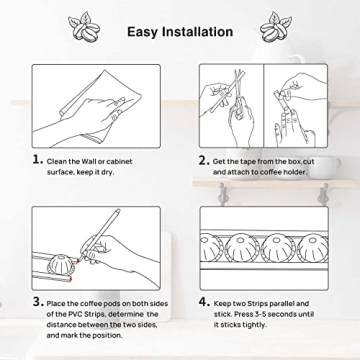 Easy Installation

1. Clean the Wall or cabinet surface, keep it dry.

2. Get the tape from the box,cut and attach to coffee holder.

3. Place the coffee pods on both sides of the PVC Strips, determine the distance between the two sides, and mark the position.

4. Keep two Strips parallel and stick. Press 3-5 seconds until it sticks tightly.