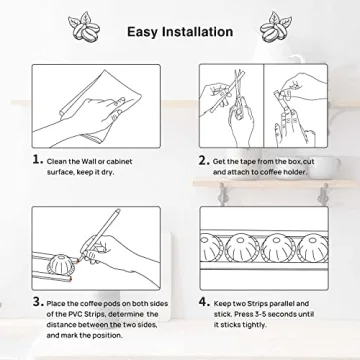 Easy Installation

1. Clean the Wall or cabinet surface, keep it dry.

2. Get the tape from the box,cut and attach to coffee holder.

3. Place the coffee pods on both sides of the PVC Strips, determine the distance between the two sides, and mark the position.

4. Keep two Strips parallel and stick. Press 3-5 seconds until it sticks tightly.