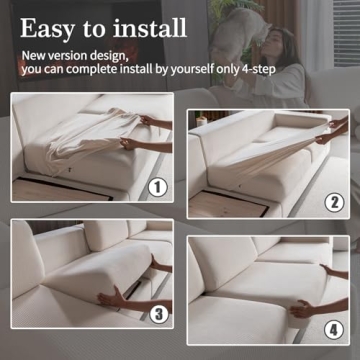 Easy to install

New version design,
you can complete install by yourself only 4-step

1

2

3

4