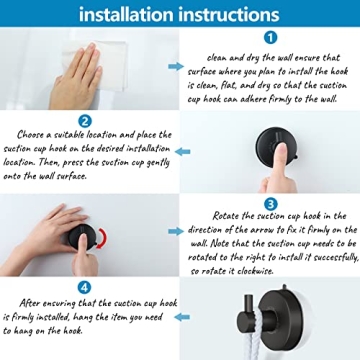 installation instructions

1

clean and dry the wall ensure that surface where you plan to install the hook is clean, flat, and dry so that the suction cup hook can adhere firmly to the wall.

2

Choose a suitable location and place the suction cup hook on the desired installation location. Then, press the suction cup gently onto the wall surface.

3

Rotate the suction cup hook in the direction of the arrow to fix it firmly on the wall. Note that the suction cup needs to be rotated to the right to install it successfully, so rotate it clockwise.

4

After ensuring that the suction cup hook is firmly installed, hang the item you need to hang on the hook.