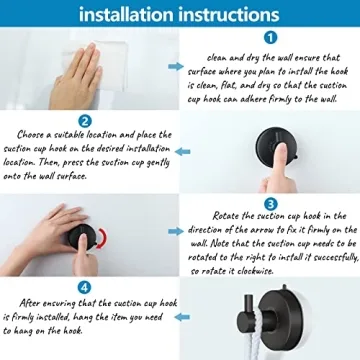 installation instructions

1

clean and dry the wall ensure that surface where you plan to install the hook is clean, flat, and dry so that the suction cup hook can adhere firmly to the wall.

2

Choose a suitable location and place the suction cup hook on the desired installation location. Then, press the suction cup gently onto the wall surface.

3

Rotate the suction cup hook in the direction of the arrow to fix it firmly on the wall. Note that the suction cup needs to be rotated to the right to install it successfully, so rotate it clockwise.

4

After ensuring that the suction cup hook is firmly installed, hang the item you need to hang on the hook.