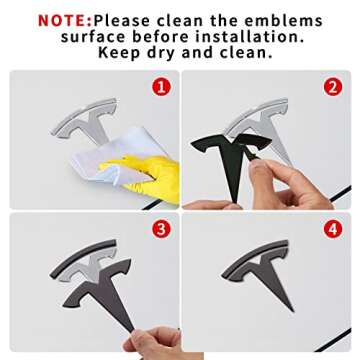 NOTE:Please clean the emblems surface before installation. Keep dry and clean.

1

2

3

4