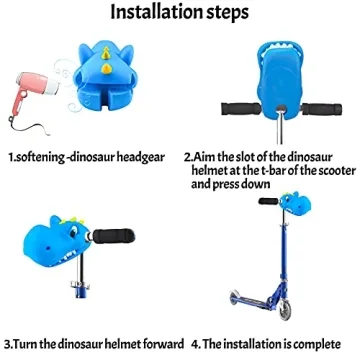 Installation steps

1.softening -dinosaur headgear

2.Aim the slot of the dinosaur helmet at the t-bar of the scooter and press down

3.Turn the dinosaur helmet forward

4. The installation is complete