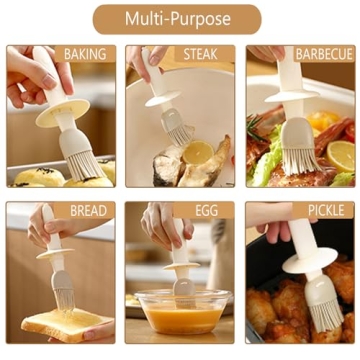 Multi-Purpose

BAKING

STEAK

BARBECUE

BREAD

EGG

PICKLE