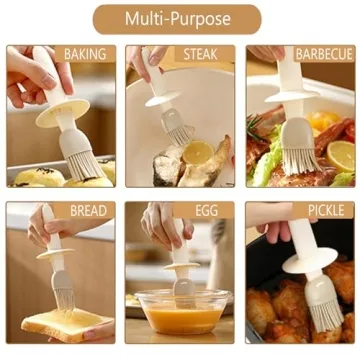 Multi-Purpose

BAKING

STEAK

BARBECUE

BREAD

EGG

PICKLE