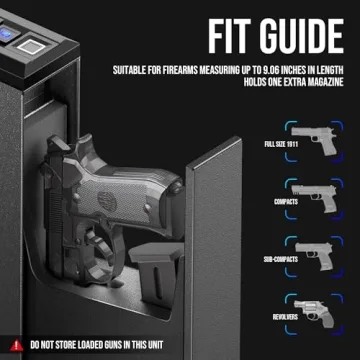 FIT GUIDE

SUITABLE FOR FIREARMS MEASURING UP TO 9.06 INCHES IN LENGTH
HOLDS ONE EXTRA MAGAZINE

FULL SIZE 1911

COMPACTS

SUB-COMPACTS

REVOLVERS

DO NOT STORE LOADED GUNS IN THIS UNIT