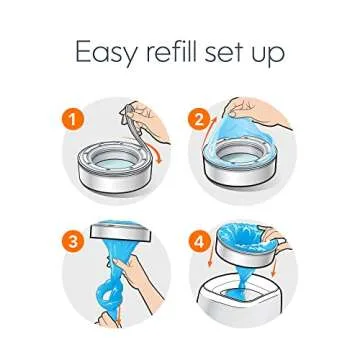 Easy refill set up

1

2

3

4