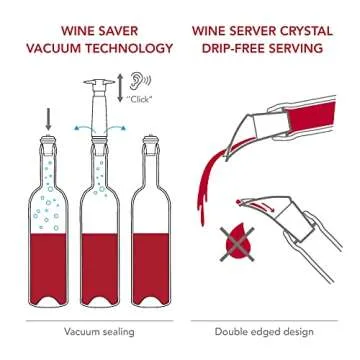 WINE SAVER
VACUUM TECHNOLOGY

"Click"

Vacuum sealing

WINE SERVER CRYSTAL
DRIP-FREE SERVING

Double edged design