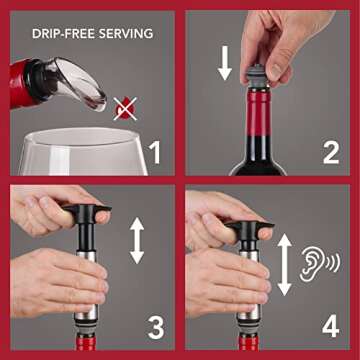 DRIP-FREE SERVING

1

2

3

4