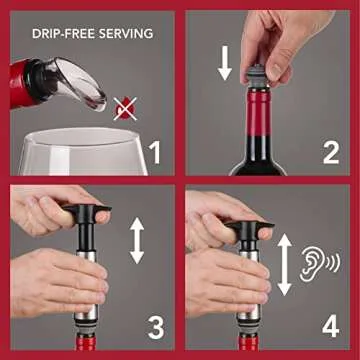 DRIP-FREE SERVING

1

2

3

4