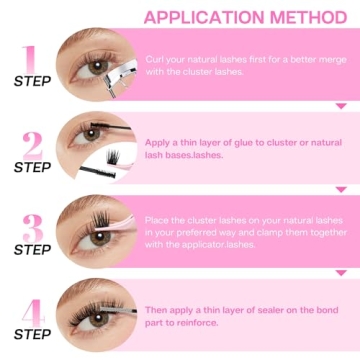 APPLICATION METHOD

1
STEP
Curl your natural lashes first for a better merge with the cluster lashes.

2
STEP
Apply a thin layer of glue to cluster or natural lash bases.lashes.

3
STEP
Place the cluster lashes on your natural lashes in your preferred way and clamp them together with the applicator.lashes.

4
STEP
Then apply a thin layer of sealer on the bond part to reinforce.