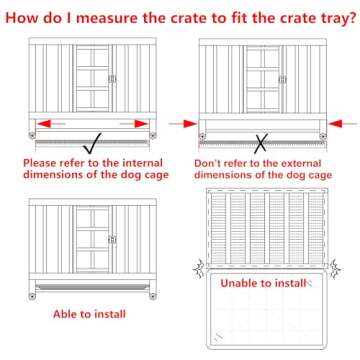 How do I measure the crate to fit the crate tray?

Please refer to the internal dimensions of the dog cage

Don't refer to the external dimensions of the dog cage

Able to install

Unable to install