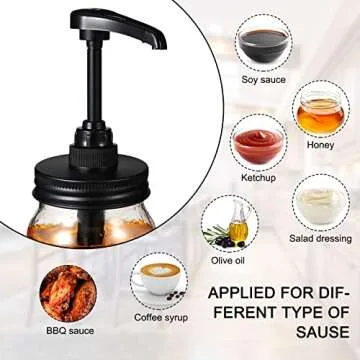 Soy sauce

Honey

Ketchup

Salad dressing

Olive oil

Coffee syrup

BBQ sauce

APPLIED FOR DIFFERENT TYPE OF SAUSE