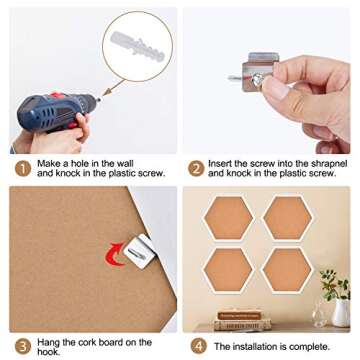 1 Make a hole in the wall and knock in the plastic screw.

2 Insert the screw into the shrapnel and knock in the plastic screw.

3 Hang the cork board on the hook.

4 The installation is complete.