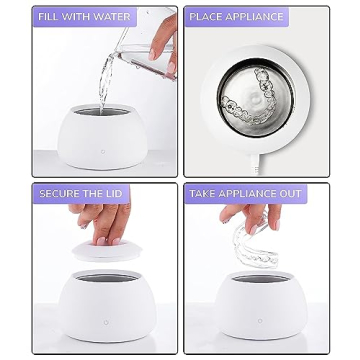 FILL WITH WATER

PLACE APPLIANCE

SECURE THE LID

TAKE APPLIANCE OUT