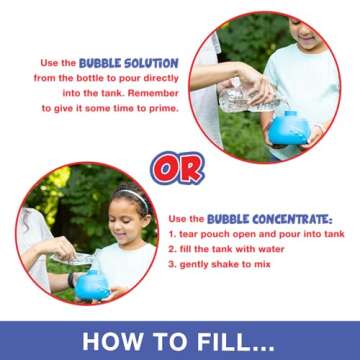 Use the BUBBLE SOLUTION from the bottle to pour directly into the tank. Remember to give it some time to prime.

OR

Use the BUBBLE CONCENTRATE:
1. tear pouch open and pour into tank
2. fill the tank with water
3. gently shake to mix

HOW TO FILL...