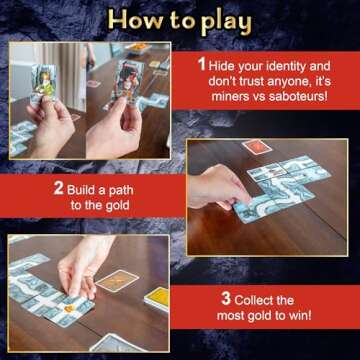 How to play

1 Hide your identity and don't trust anyone, it's miners vs saboteurs!

2 Build a path to the gold

3 Collect the most gold to win!