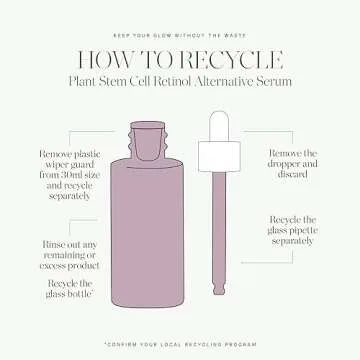 KEEP YOUR GLOW WITHOUT THE WASTE

HOW TO RECYCLE

Plant Stem Cell Retinol Alternative Serum

Remove plastic wiper guard from 30ml size and recycle separately

Rinse out any remaining or excess product

Recycle the glass bottle*

Remove the dropper and discard

Recycle the glass pipette separately

*CONFIRM YOUR LOCAL RECYCLING PROGRAM