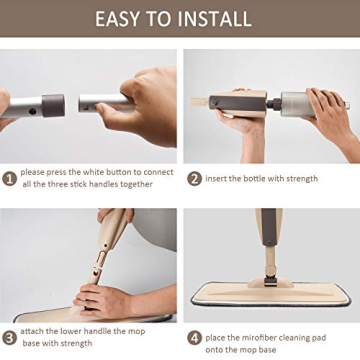 EASY TO INSTALL

1 please press the white button to connect all the three stick handles together

2 insert the bottle with strength

3 attach the lower handlle the mop base with strength

4 place the mirofiber cleaning pad onto the mop base