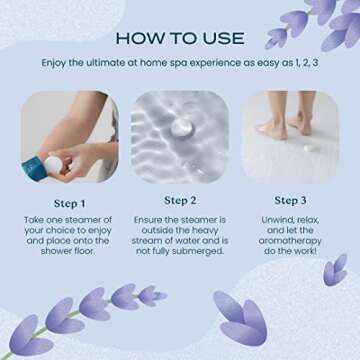 HOW TO USE

Enjoy the ultimate at home spa experience as easy as 1, 2, 3

Step 1

Take one steamer of your choice to enjoy and place onto the shower floor.

Step 2

Ensure the steamer is outside the heavy stream of water and is not fully submerged.

Step 3

Unwind, relax, and let the aromatherapy do the work!