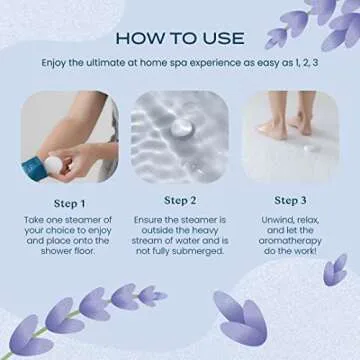 HOW TO USE

Enjoy the ultimate at home spa experience as easy as 1, 2, 3

Step 1

Take one steamer of your choice to enjoy and place onto the shower floor.

Step 2

Ensure the steamer is outside the heavy stream of water and is not fully submerged.

Step 3

Unwind, relax, and let the aromatherapy do the work!