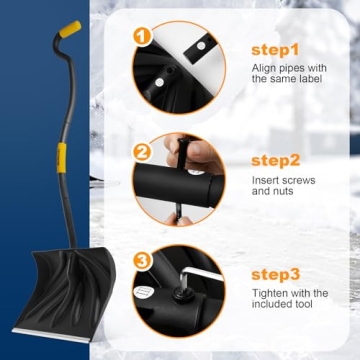 1

step1

Align pipes with the same label

2

step2

Insert screws and nuts

3

step3

Tighten with the included tool