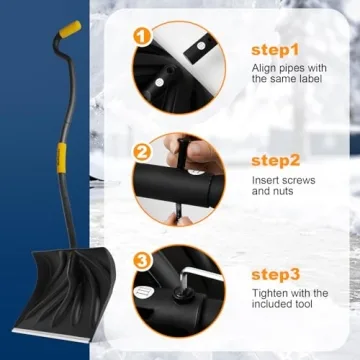 1

step1
Align pipes with the same label

2

step2
Insert screws and nuts

3

step3
Tighten with the included tool