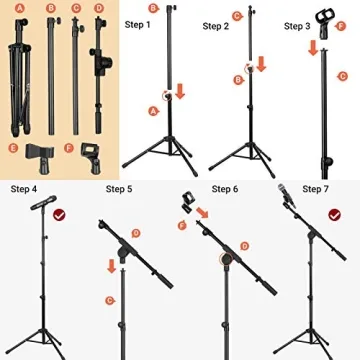 A B C D

E F

Step 1
B
A

Step 2
C
B

Step 3
F
C

Step 4

Step 5
D
C

Step 6
F
D

Step 7