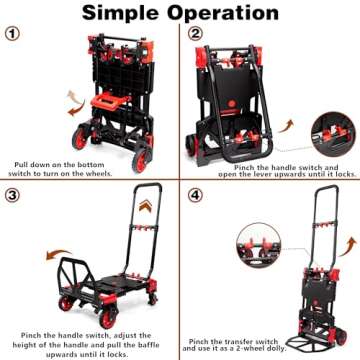 Simple Operation

1

Pull down on the bottom switch to turn on the wheels.

2

Pinch the handle switch and open the lever upwards until it locks.

3

Pinch the handle switch, adjust the height of the handle and pull the baffle upwards until it locks.

4

Pinch the transfer switch and use it as a 2-wheel dolly.