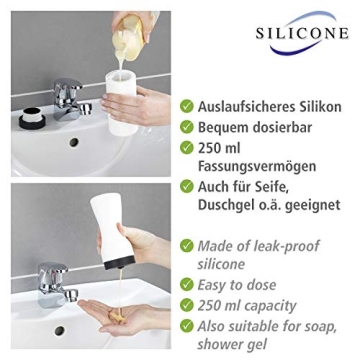 SILICONE

Auslaufsicheres Silikon
Bequem dosierbar
250 ml Fassungsvermögen
Auch für Seife, Duschgel o.ä. geeignet

Made of leak-proof silicone
Easy to dose
250 ml capacity
Also suitable for soap, shower gel