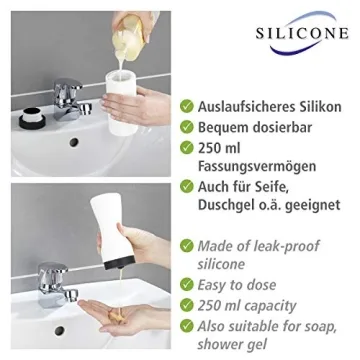 SILICONE

Auslaufsicheres Silikon
Bequem dosierbar
250 ml Fassungsvermögen
Auch für Seife, Duschgel o.ä. geeignet

Made of leak-proof silicone
Easy to dose
250 ml capacity
Also suitable for soap, shower gel