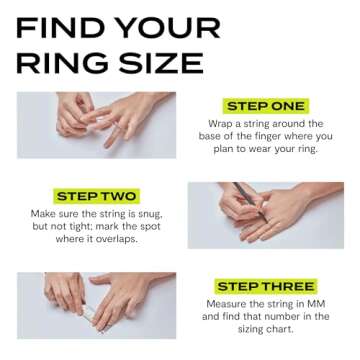 FIND YOUR RING SIZE

STEP ONE

Wrap a string around the base of the finger where you plan to wear your ring.

STEP TWO

Make sure the string is snug, but not tight; mark the spot where it overlaps.

STEP THREE

Measure the string in MM and find that number in the sizing chart.