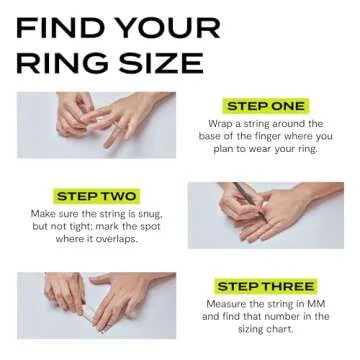 FIND YOUR RING SIZE

STEP ONE

Wrap a string around the base of the finger where you plan to wear your ring.

STEP TWO

Make sure the string is snug, but not tight; mark the spot where it overlaps.

STEP THREE

Measure the string in MM and find that number in the sizing chart.