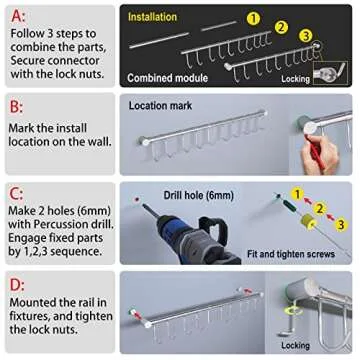 A:
Follow 3 steps to combine the parts, Secure connector with the lock nuts.

Installation
1
2
3
Combined module
Locking

B:
Mark the install location on the wall.

Location mark

C:
Make 2 holes (6mm) with Percussion drill. Engage fixed parts by 1,2,3 sequence.

Drill hole (6mm)
1
2
3
Fit and tighten screws

D:
Mounted the rail in fixtures, and tighten the lock nuts.

Locking